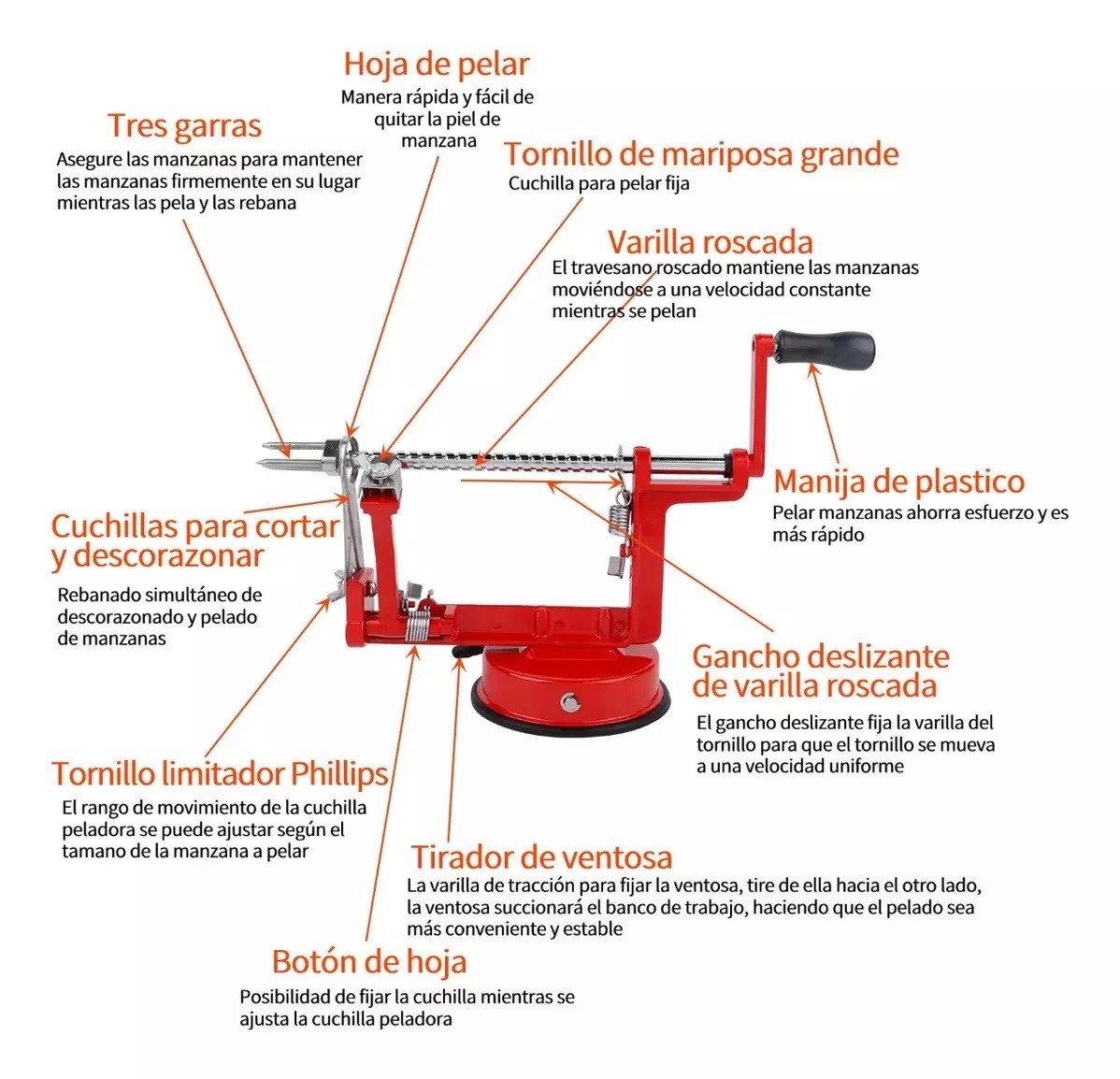 Hoja de pelar
Manera rápida y fácil de quitar la piel de manzana

Tres garras
Asegure las manzanas para mantener las manzanas firmemente en su lugar mientras las pela y las rebana

Tornillo de mariposa grande
Cuchilla para pelar fija

Varilla roscada
El travesano roscado mantiene las manzanas moviéndose a una velocidad constante mientras se pelan

Manija de plastico
Pelar manzanas ahorra esfuerzo y es más rápido

Cuchillas para cortar y descorazonar
Rebanado simultáneo de descorazonado y pelado de manzanas

Gancho deslizante de varilla roscada
El gancho deslizante fija la varilla del tornillo para que el tornillo se mueva a una velocidad uniforme

Tornillo limitador Phillips
El rango de movimiento de la cuchilla peladora se puede ajustar según el tamano de la manzana a pelar

Tirador de ventosa
La varilla de tracción para fijar la ventosa, tire de ella hacia el otro lado, la ventosa succionará el banco de trabajo, haciendo que el pelado sea más conveniente y estable

Botón de hoja
Posibilidad de fijar la cuchilla mientras se ajusta la cuchilla peladora